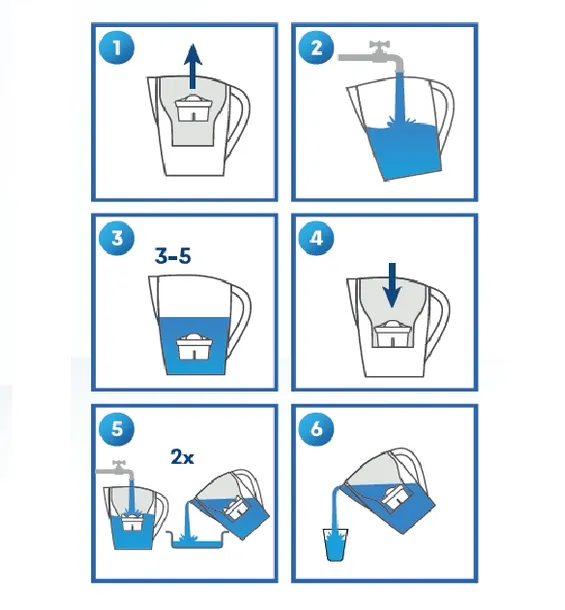 1

2

3

3-5

4

5

2x

6