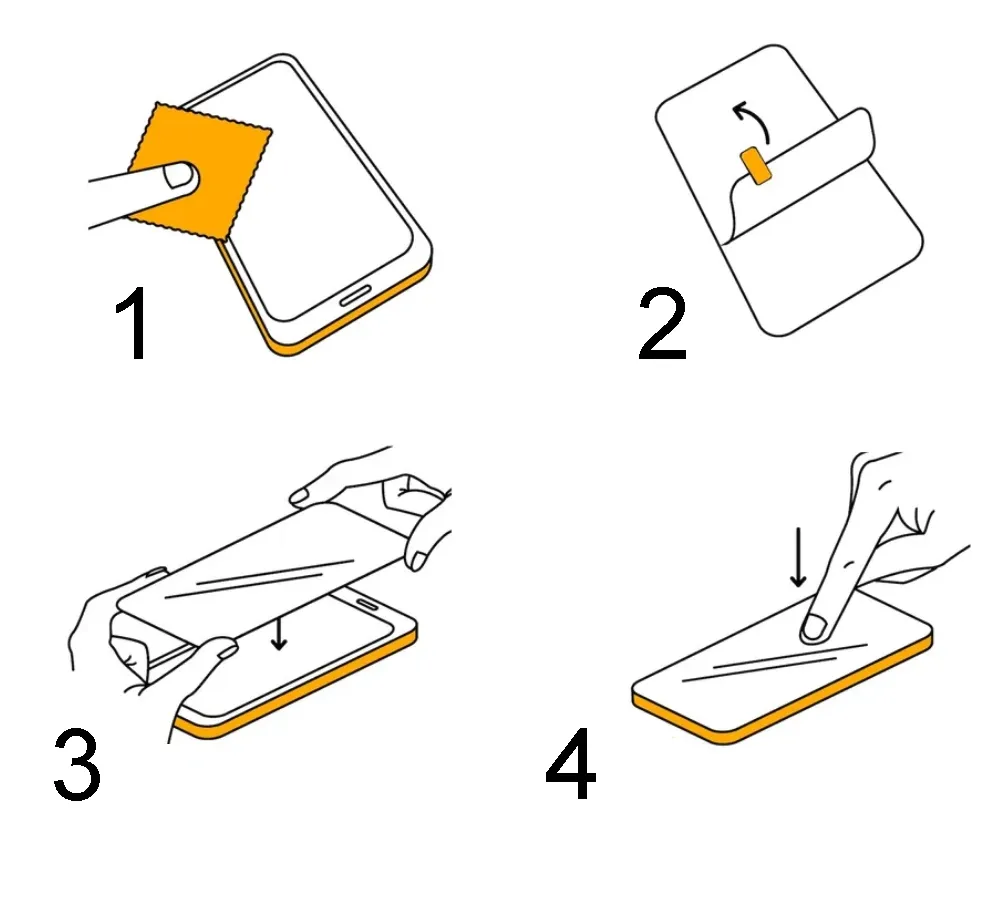 1

2

3

4