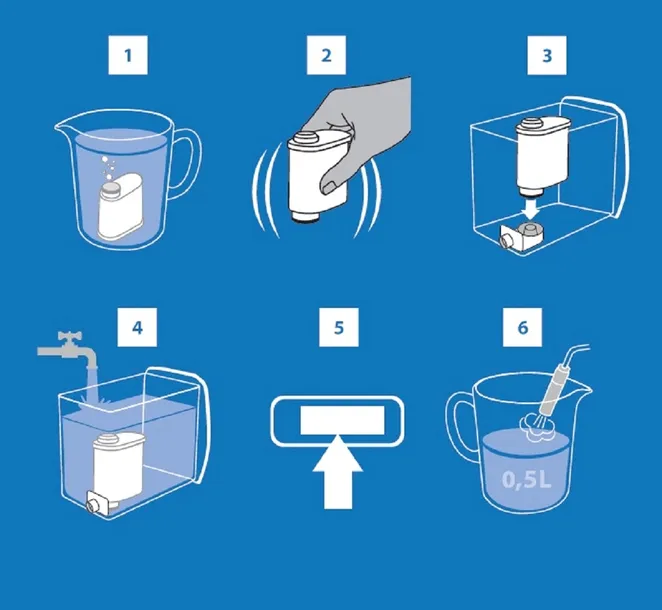 1

2

3

4

5

6

0,5L