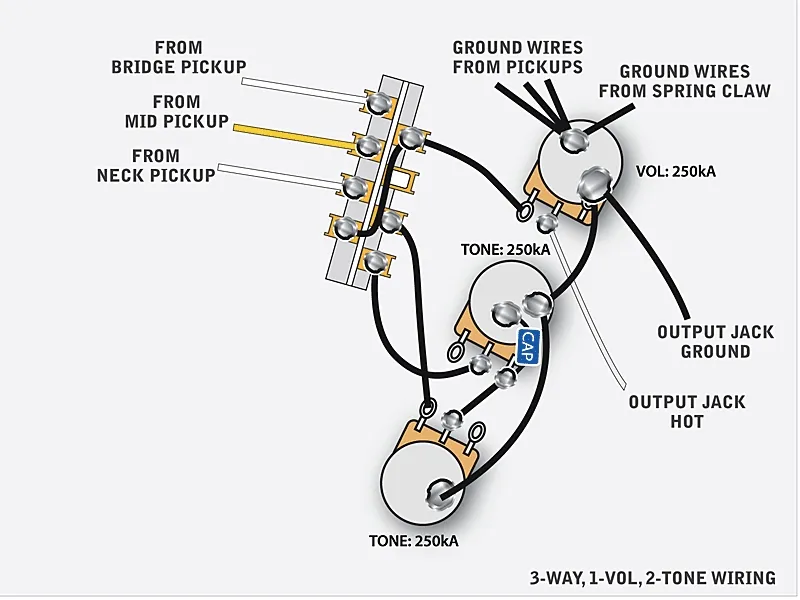 FROM BRIDGE PICKUP

FROM MID PICKUP

FROM NECK PICKUP

GROUND WIRES FROM PICKUPS

GROUND WIRES FROM SPRING CLAW

VOL: 250kA

TONE: 250kA

CAP

OUTPUT JACK GROUND

OUTPUT JACK HOT

TONE: 250kA

3-WAY, 1-VOL, 2-TONE WIRING