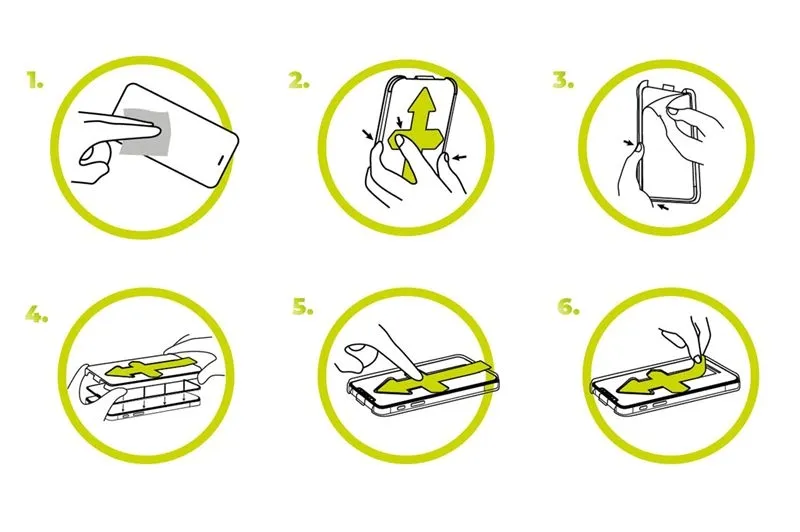 1.

2.

3.

4.

5.

6.