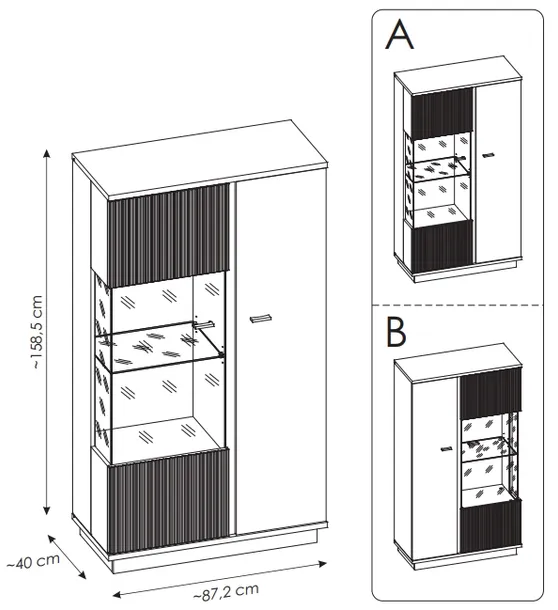 ~158,5 cm

~40 cm

~87,2 cm

A

B