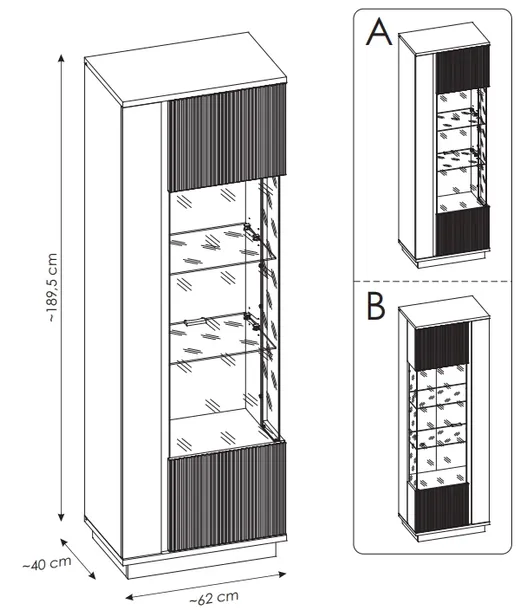 ~189,5 cm

~40 cm

~62 cm

A

B