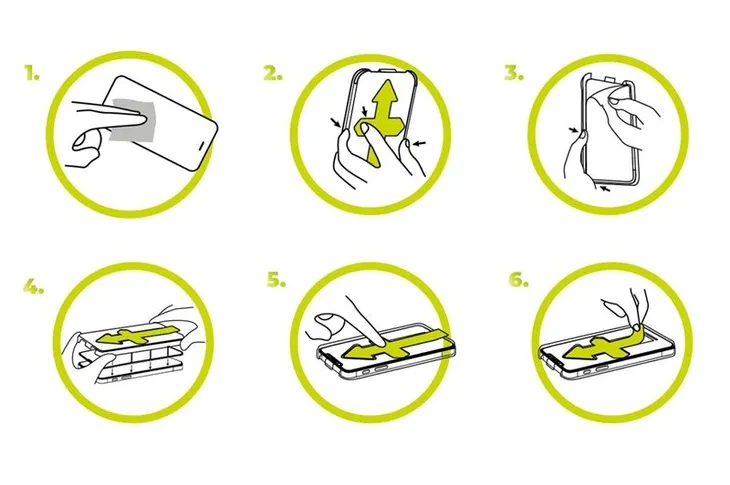 1.

2.

3.

4.

5.

6.