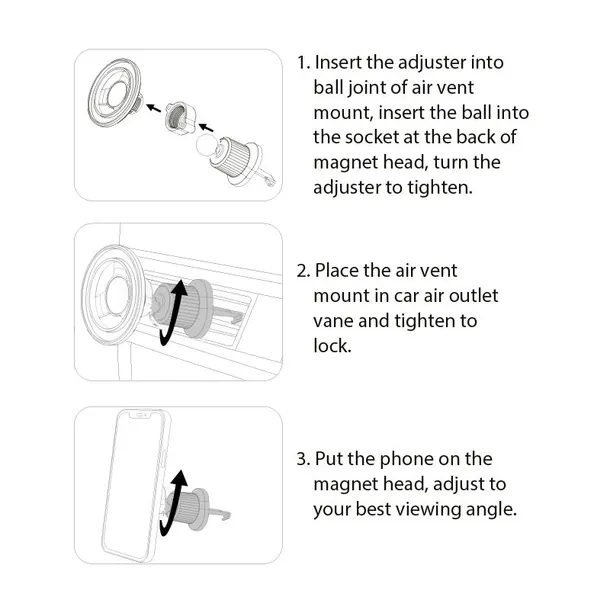 1. Insert the adjuster into ball joint of air vent mount, insert the ball into the socket at the back of magnet head, turn the adjuster to tighten.

2. Place the air vent mount in car air outlet vane and tighten to lock.

3. Put the phone on the magnet head, adjust to your best viewing angle.