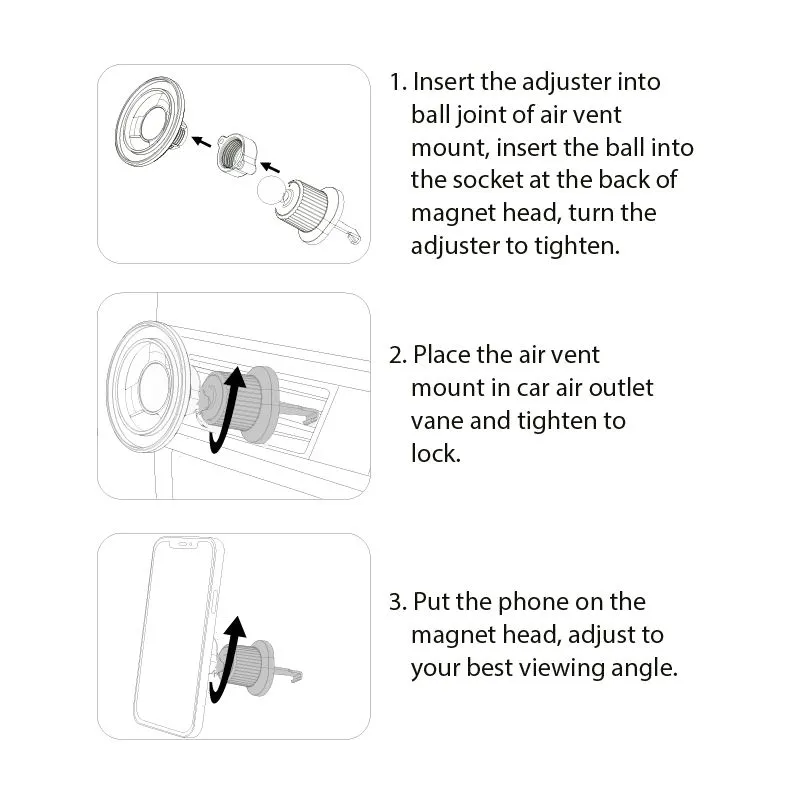 1. Insert the adjuster into ball joint of air vent mount, insert the ball into the socket at the back of magnet head, turn the adjuster to tighten.

2. Place the air vent mount in car air outlet vane and tighten to lock.

3. Put the phone on the magnet head, adjust to your best viewing angle.