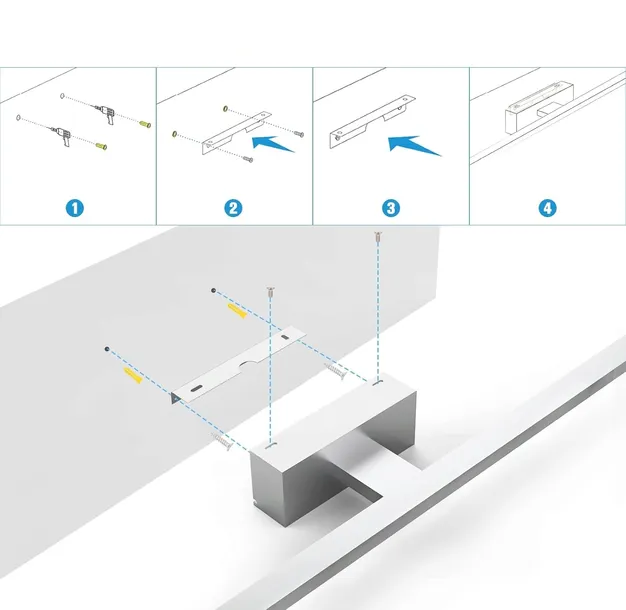 1

2

3

4