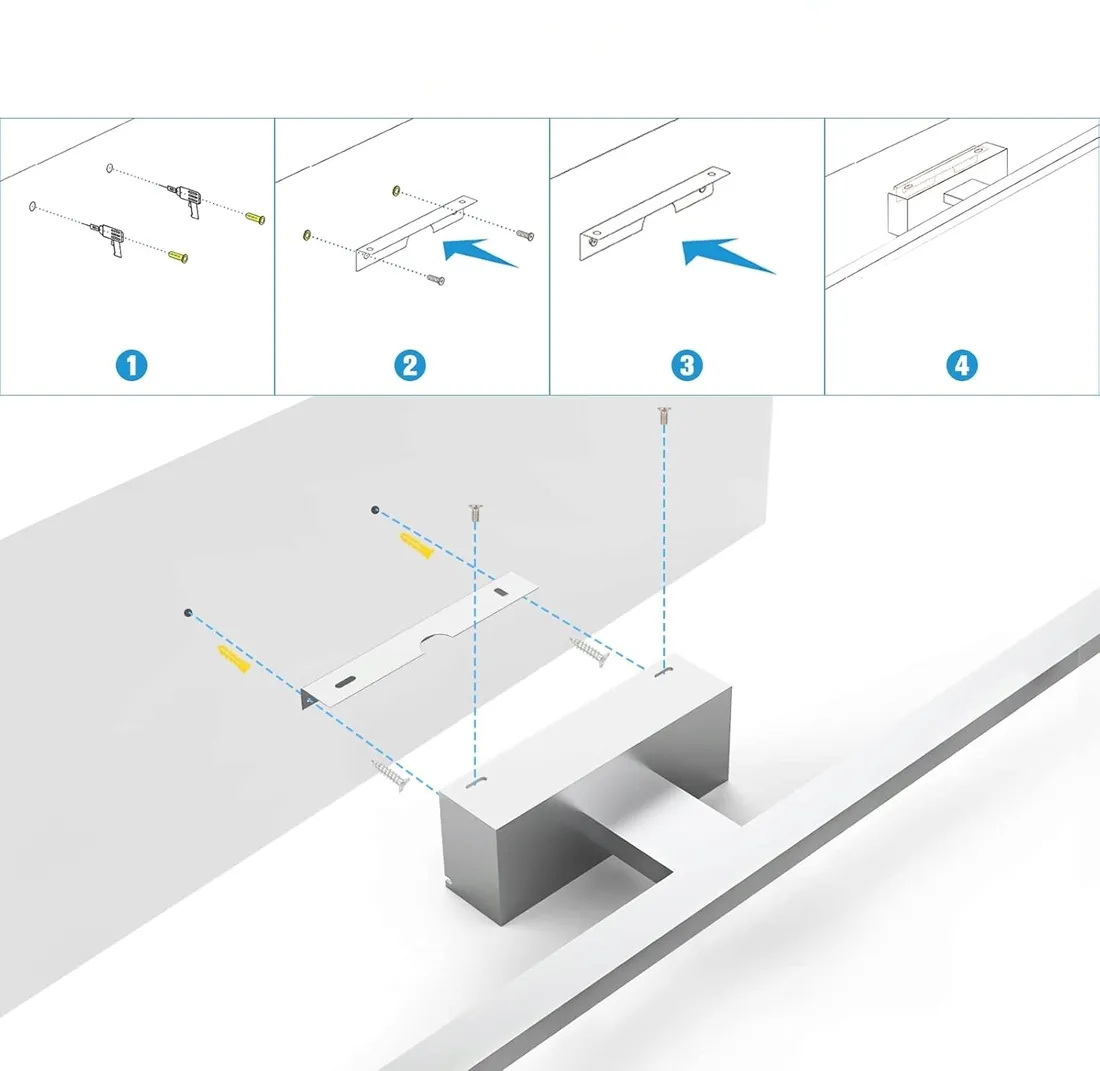 1

2

3

4