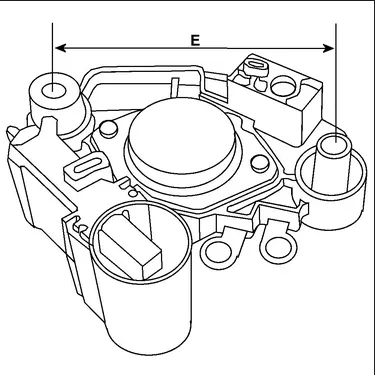 E