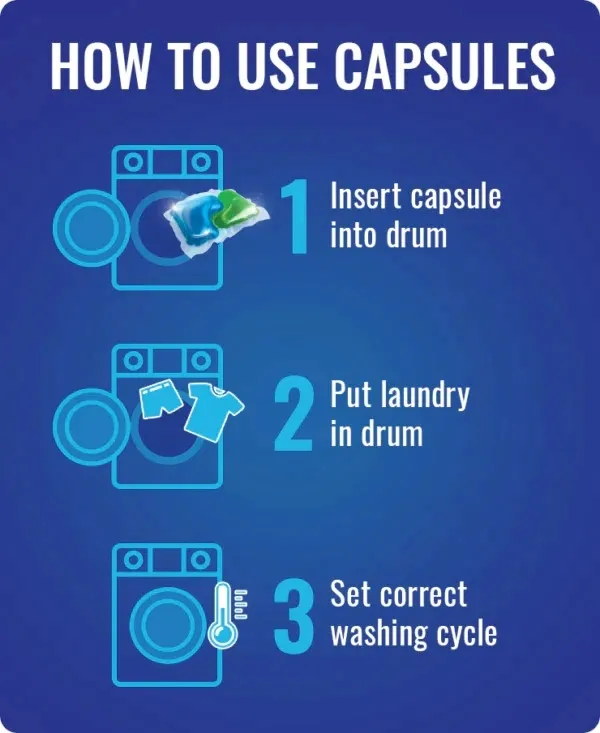 HOW TO USE CAPSULES

1 Insert capsule into drum

2 Put laundry in drum

3 Set correct washing cycle