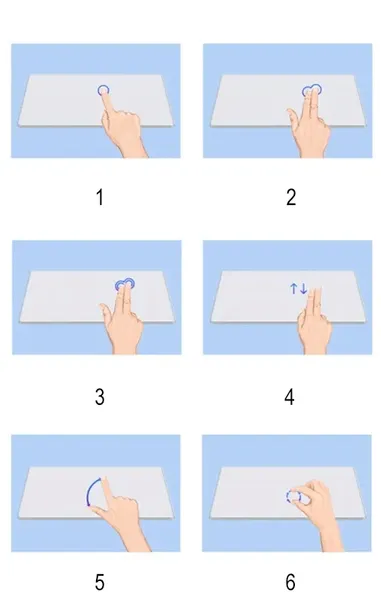 1

2

3

4

5

6