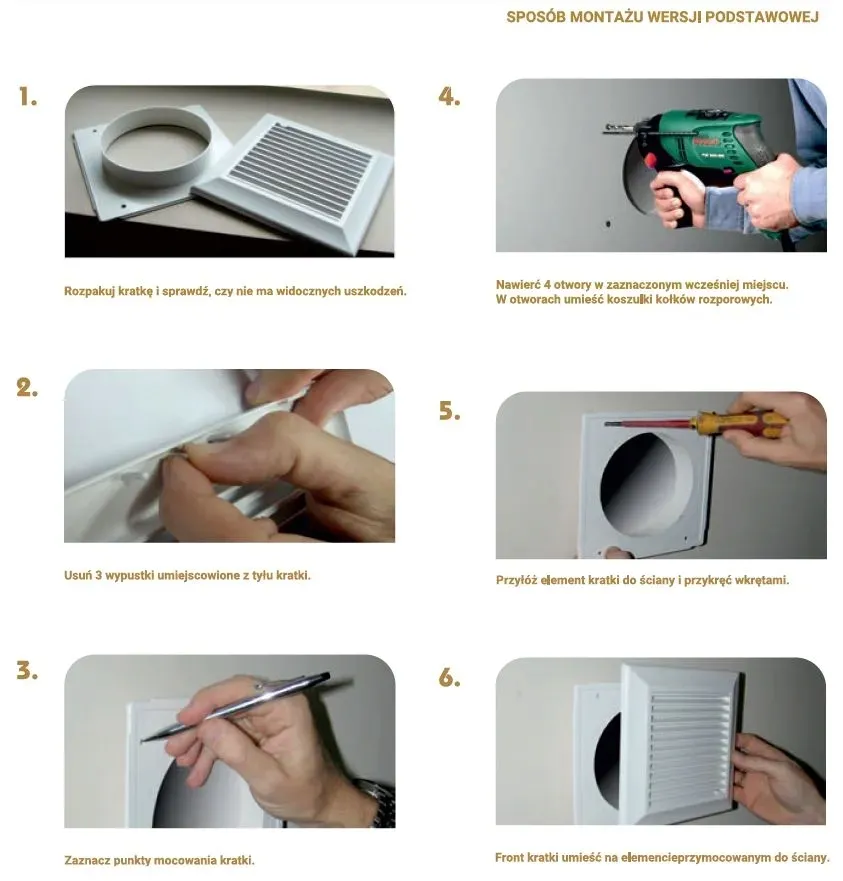 SPOSÓB MONTAŻU WERSJI PODSTAWOWEJ

1.

Rozpakuj kratkę i sprawdź, czy nie ma widocznych uszkodzeń.

2.

Usuń 3 wypustki umiejscowione z tyłu kratki.

3.

Zaznacz punkty mocowania kratki.

4.

Nawierć 4 otwory w zaznaczonym wcześniej miejscu. W otworach umieść koszulki kołków rozporowych.

5.

Przyłóż element kratki do ściany i przykręć wkrętami.

6.

Front kratki umieść na elemencieprzymocowanym do ściany.