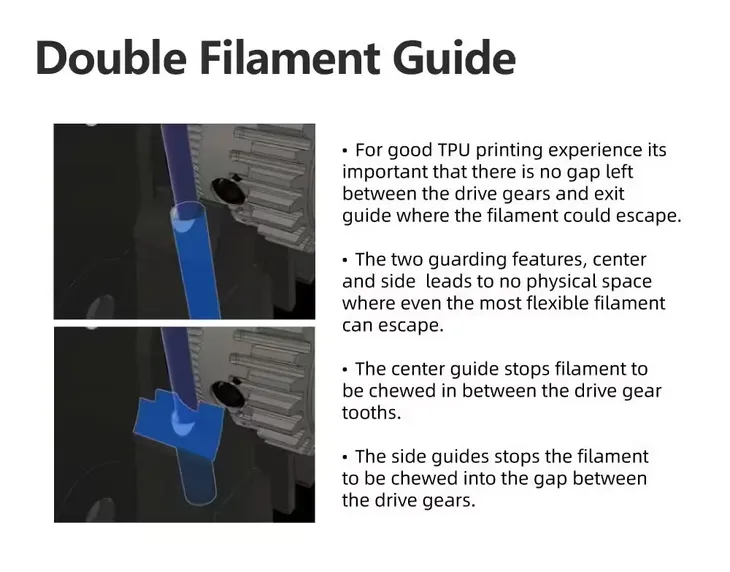 Double Filament Guide

• For good TPU printing experience its important that there is no gap left between the drive gears and exit guide where the filament could escape.

• The two guarding features, center and side  leads to no physical space where even the most flexible filament can escape.

• The center guide stops filament to be chewed in between the drive gear tooths.

• The side guides stops the filament to be chewed into the gap between the drive gears.