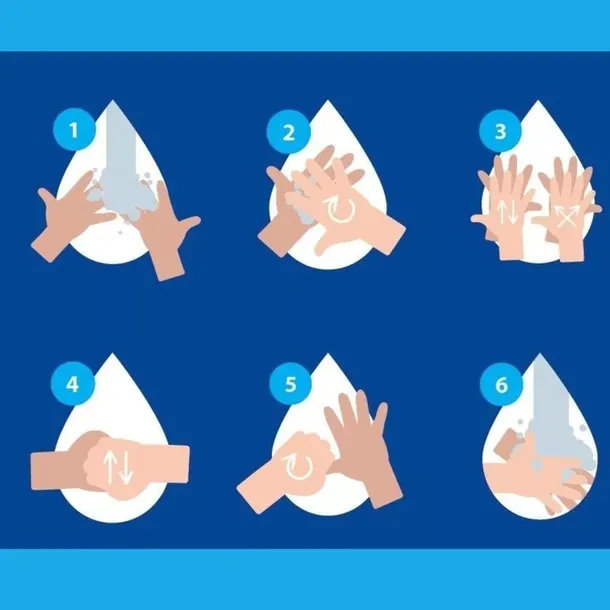 1

2

3

4

5

6