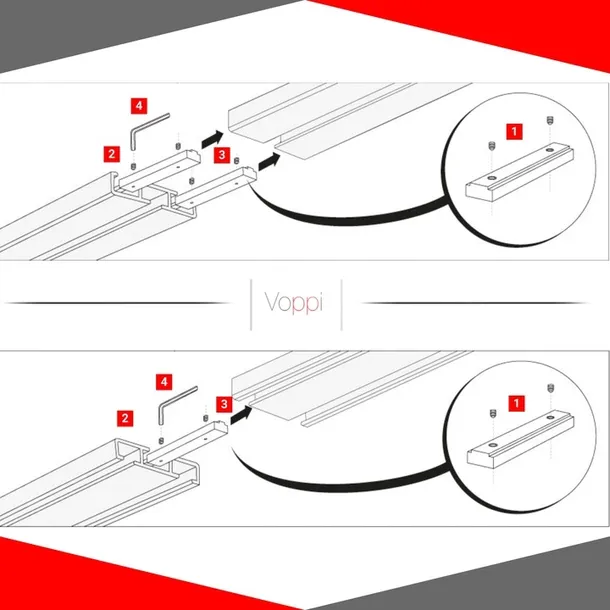 4

2

3

1

Voppi

4

2

3

1