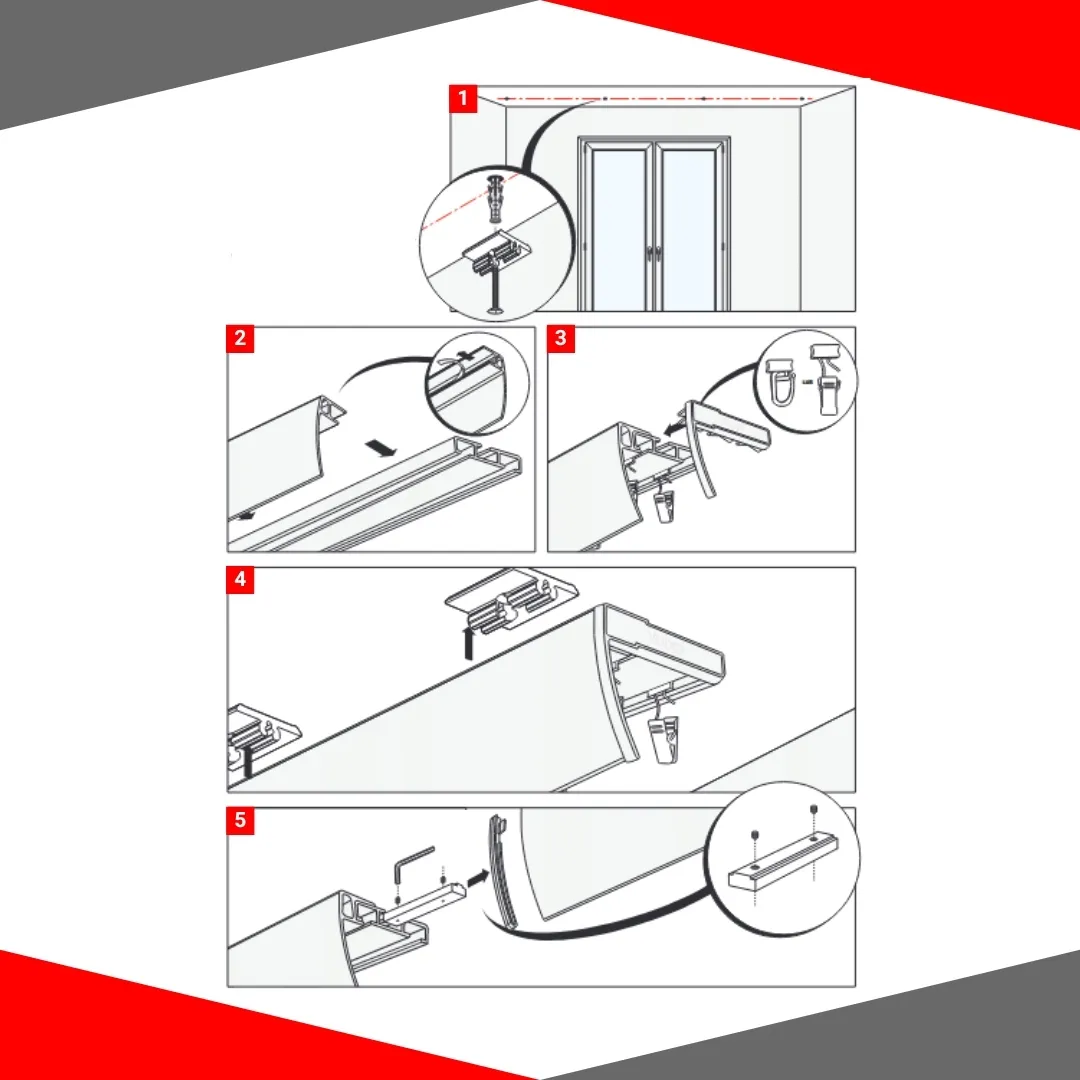 1

2

3

4

5