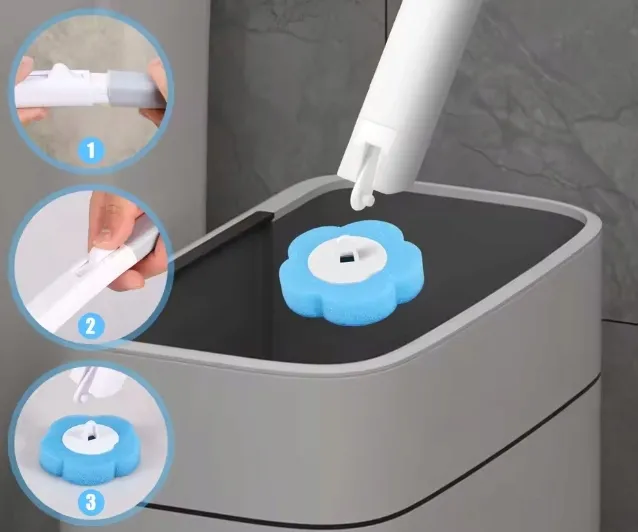 1

2

3