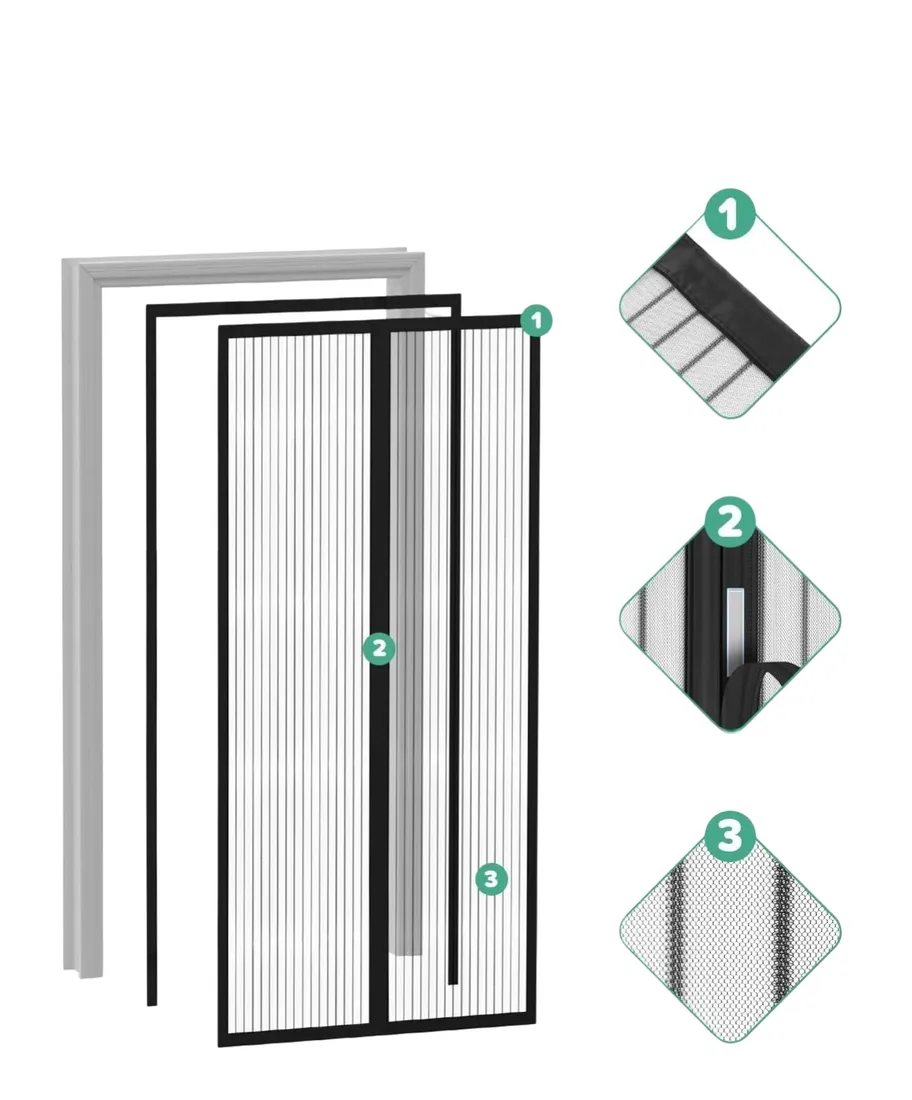 1
2
3
1
2
3