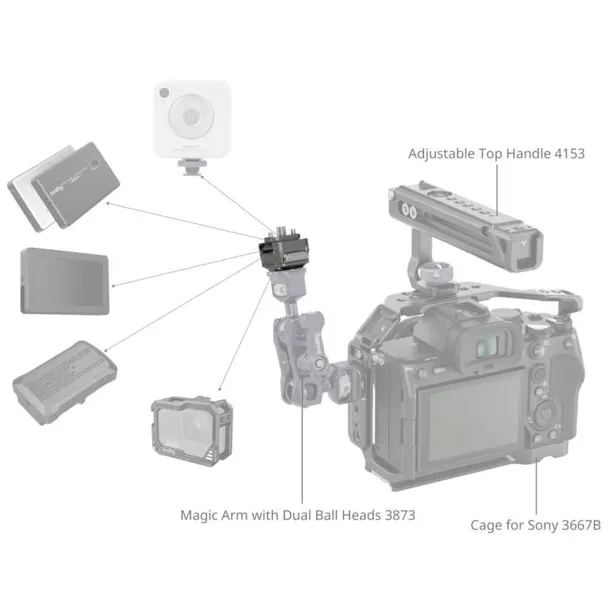 Adjustable Top Handle 4153

Magic Arm with Dual Ball Heads 3873

Cage for Sony 3667B