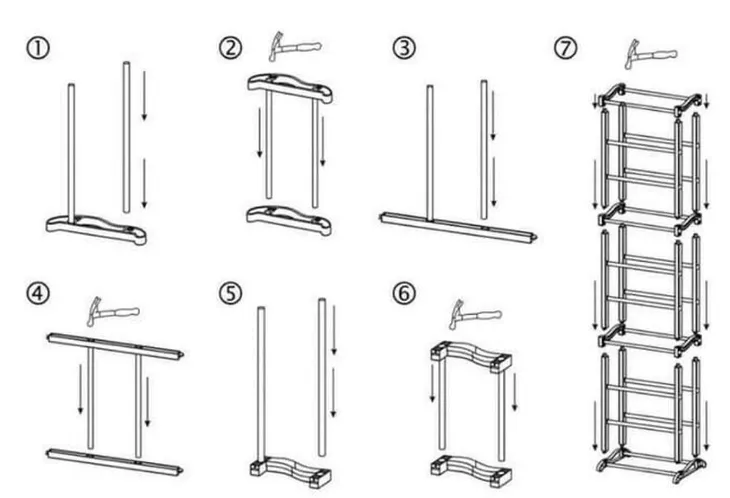 ①
②
③
⑦
④
⑤
⑥