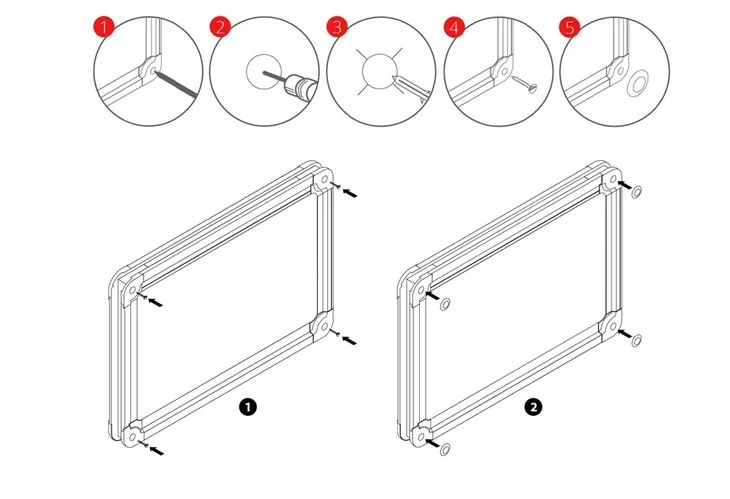 1
2
3
4
5
1
2