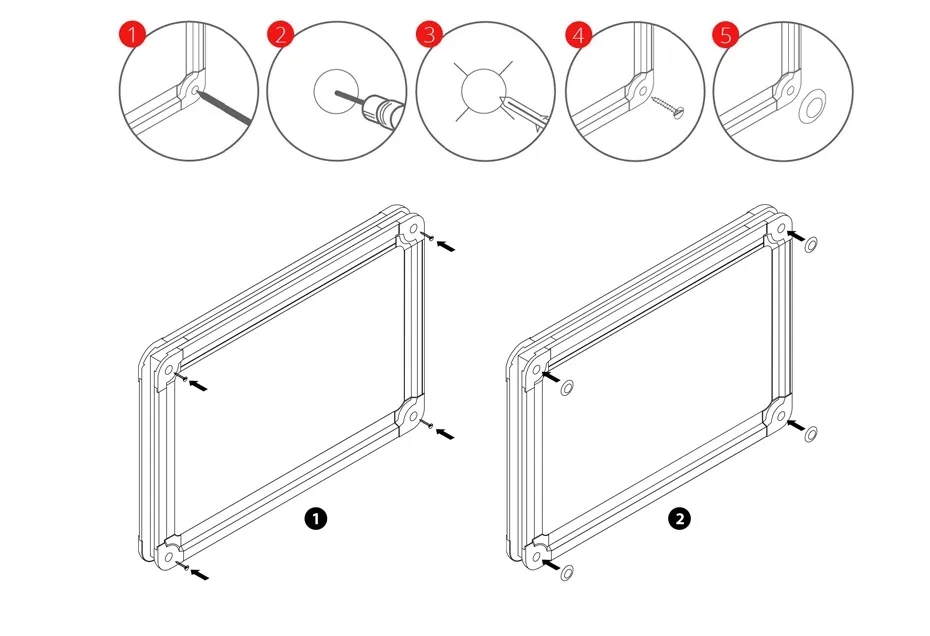 1 2 3 4 5

1

2