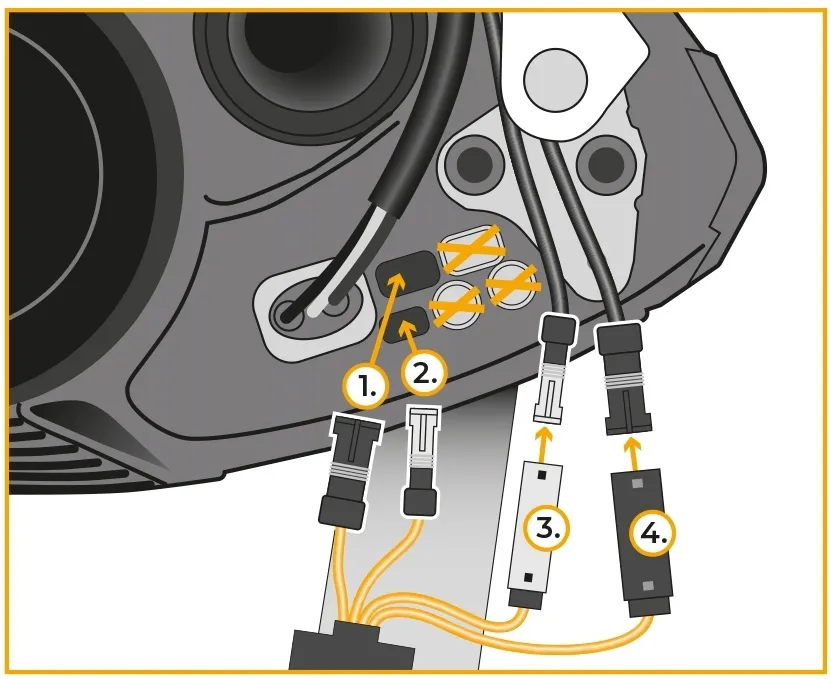 1.
2.
3.
4.