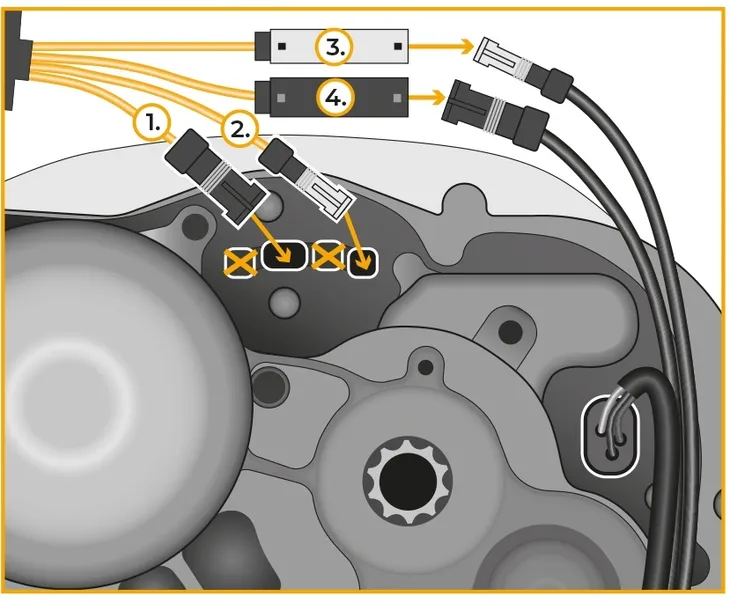 3.
4.
1.
2.