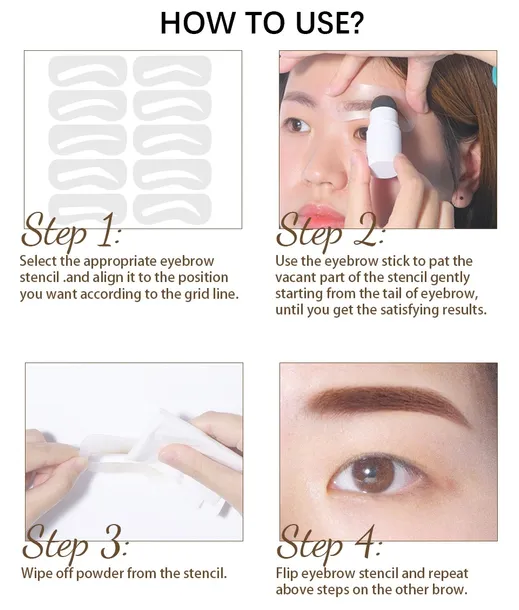 HOW TO USE?

Step 1:
Select the appropriate eyebrow stencil .and align it to the position you want according to the grid line.

Step 2:
Use the eyebrow stick to pat the vacant part of the stencil gently starting from the tail of eyebrow, until you get the satisfying results.

Step 3:
Wipe off powder from the stencil.

Step 4:
Flip eyebrow stencil and repeat above steps on the other brow.