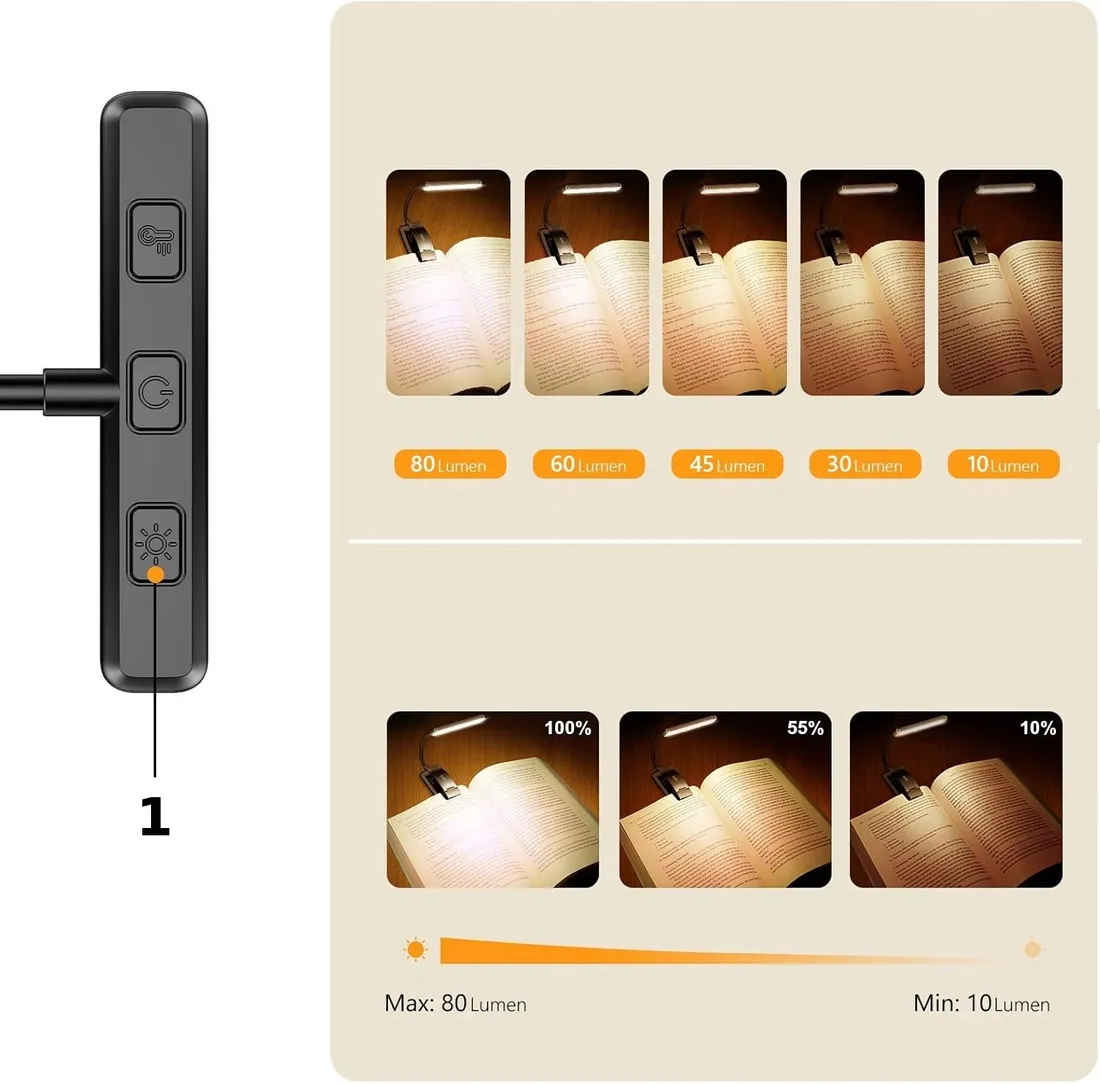 1

80 Lumen
60 Lumen
45 Lumen
30 Lumen
10 Lumen

100%
55%
10%

Max: 80 Lumen
Min: 10 Lumen