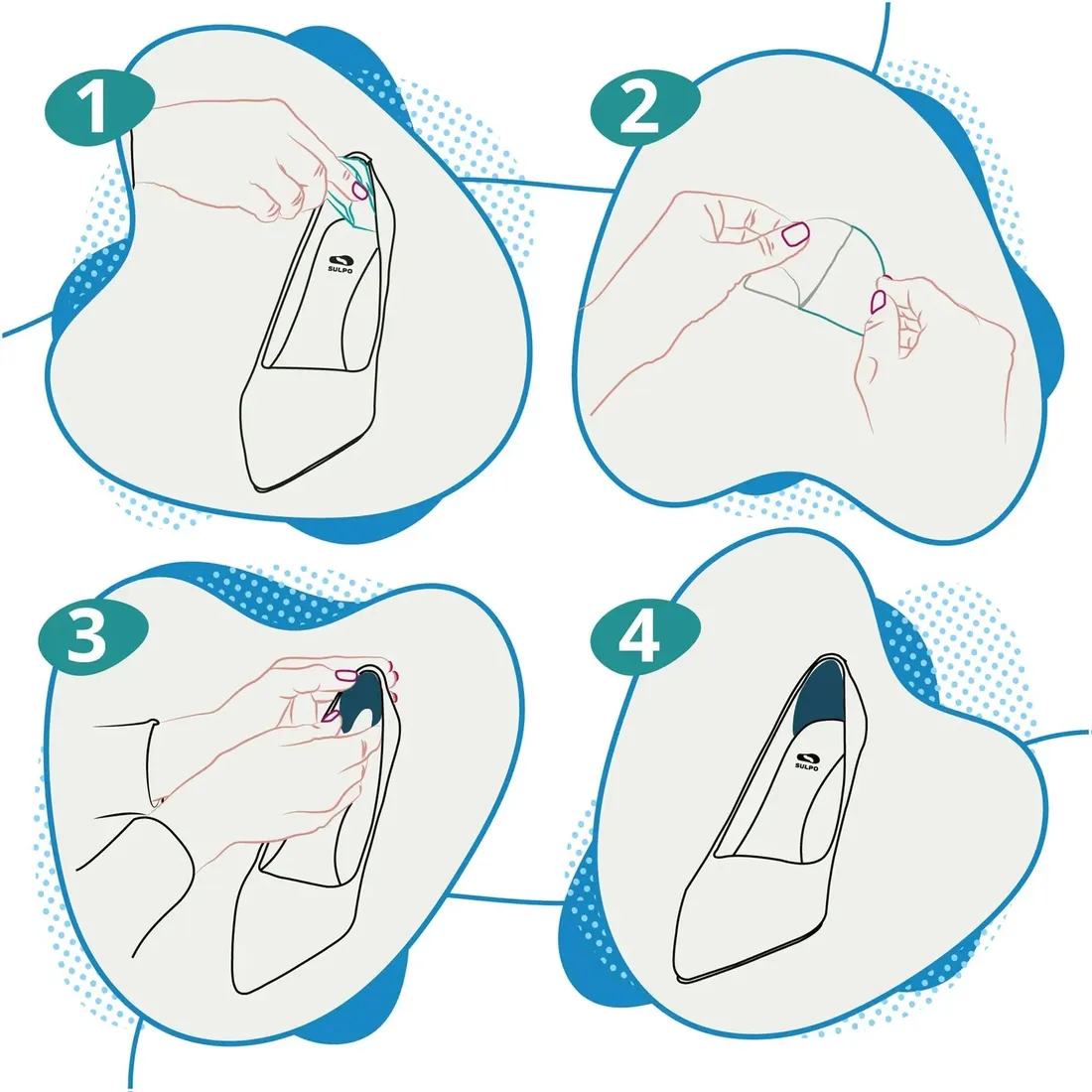 1

SULPO

2

3

4

SULPO