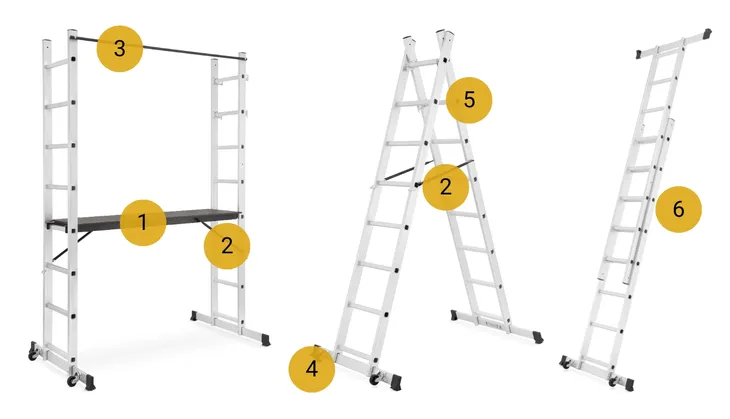 3
1
2
5
2
4
6