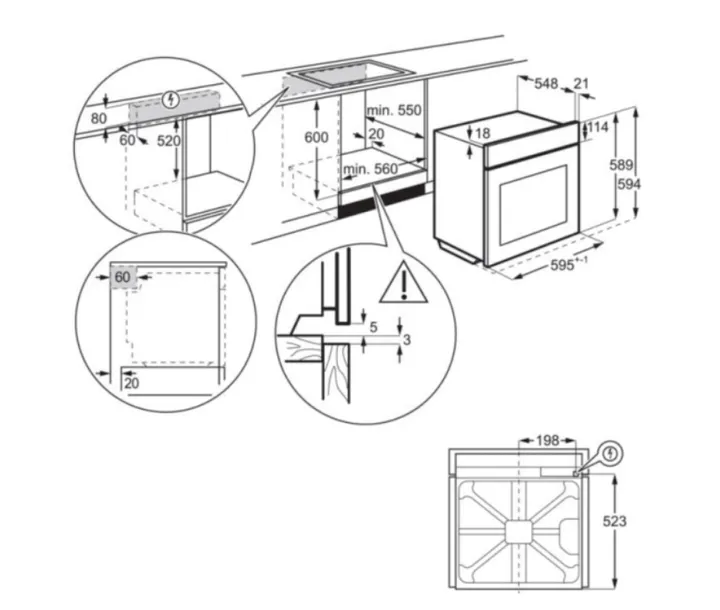 80
60
520
600
min. 550
20
min. 560
548
21
18
114
589
594
$595^{+-1}$
60
20
5
3
198
523