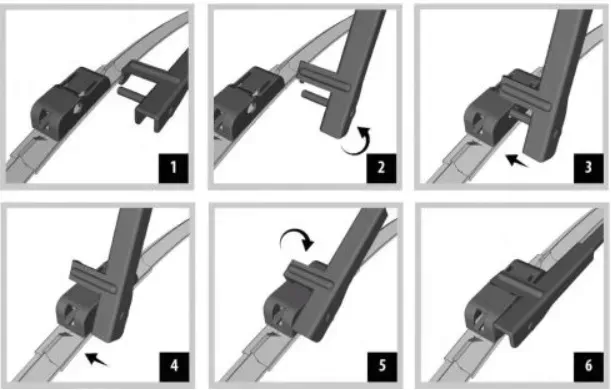 1

2

3

4

5

6