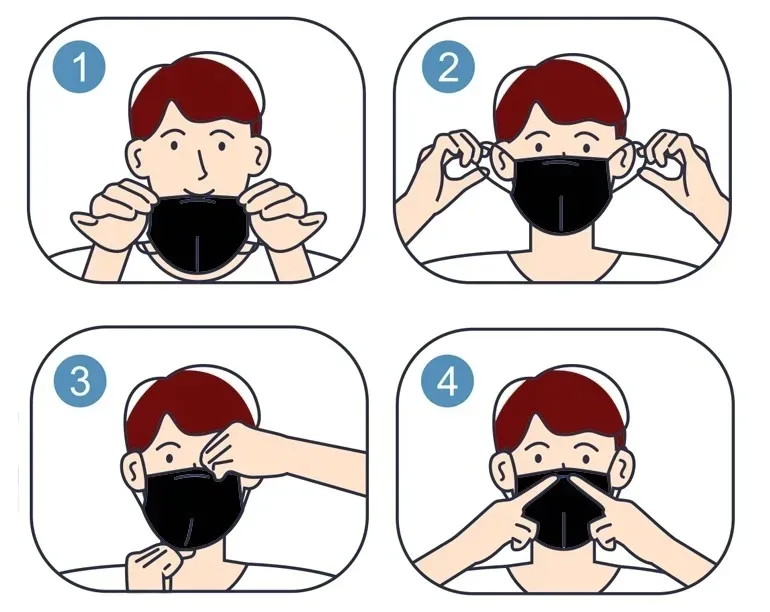 1

2

3

4