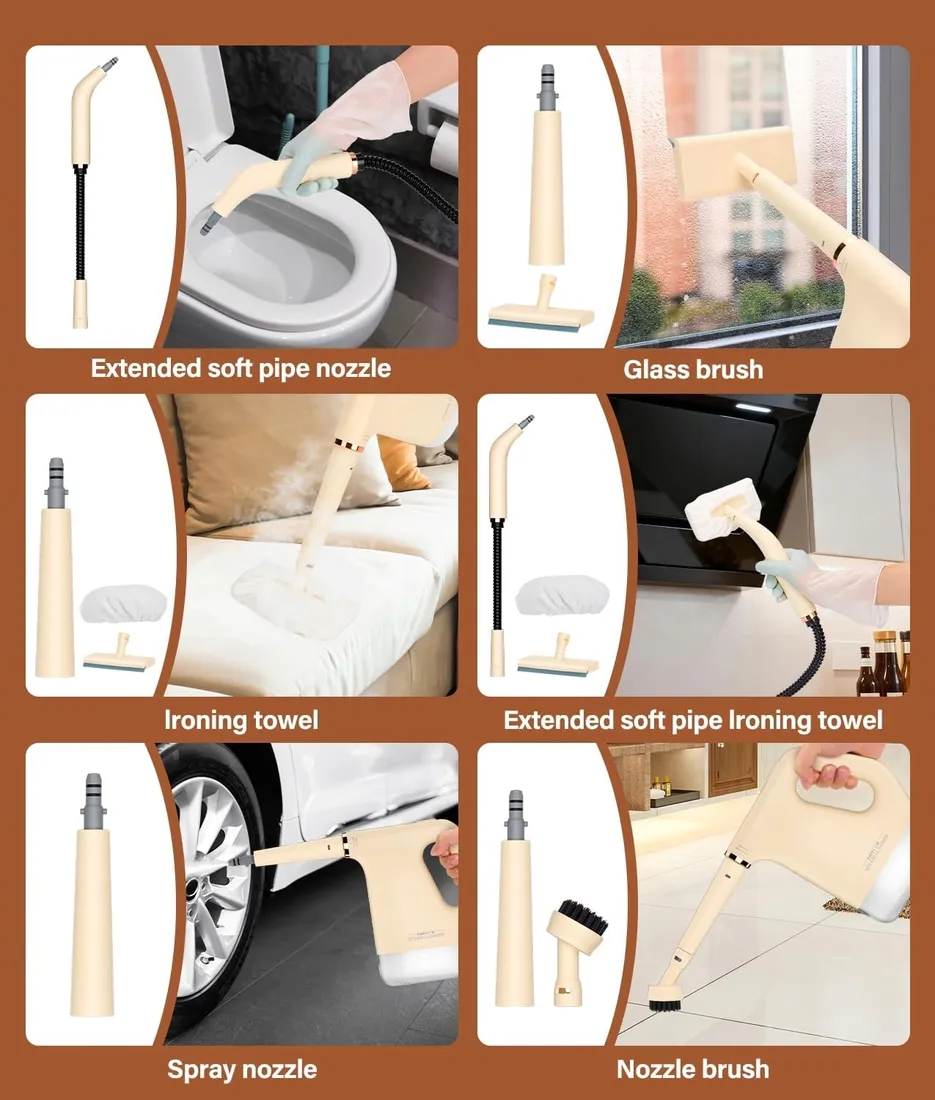 Extended soft pipe nozzle

Glass brush

Ironing towel

Extended soft pipe Ironing towel

Spray nozzle

Nozzle brush