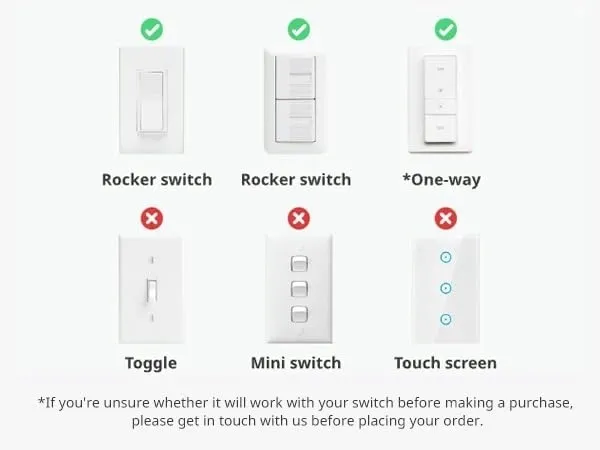 Rocker switch

Rocker switch

*One-way

Toggle

Mini switch

Touch screen

*If you're unsure whether it will work with your switch before making a purchase, please get in touch with us before placing your order.