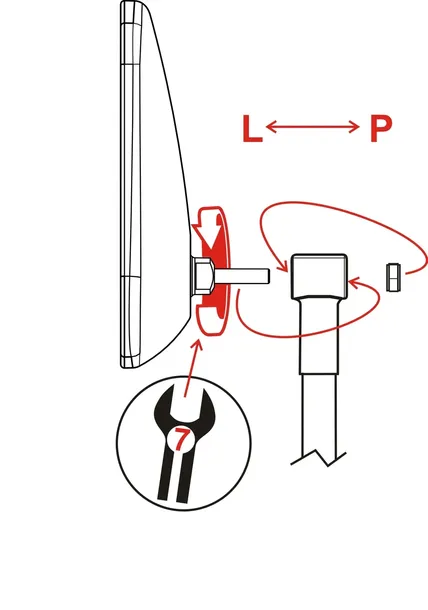 L P

7