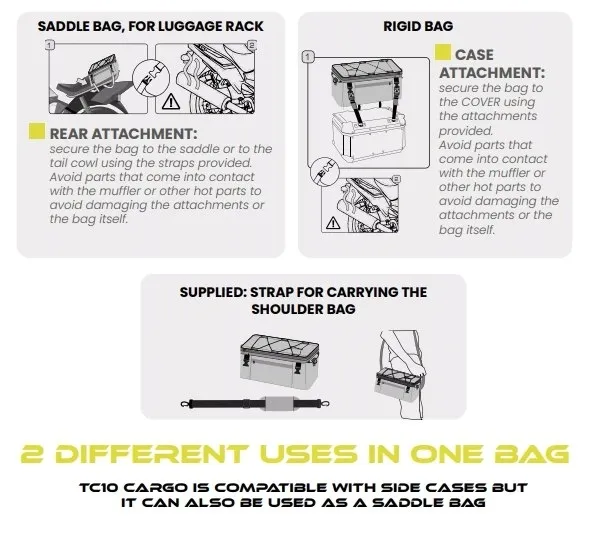 SADDLE BAG, FOR LUGGAGE RACK

1

2

REAR ATTACHMENT:
secure the bag to the saddle or to the tail cowl using the straps provided. Avoid parts that come into contact with the muffler or other hot parts to avoid damaging the attachments or the bag itself.

RIGID BAG

1

2

CASE ATTACHMENT:
secure the bag to the COVER using the attachments provided.
Avoid parts that come into contact with the muffler or other hot parts to avoid damaging the attachments or the bag itself.

SUPPLIED: STRAP FOR CARRYING THE SHOULDER BAG

2 DIFFERENT USES IN ONE BAG

TC10 CARGO IS COMPATIBLE WITH SIDE CASES BUT IT CAN ALSO BE USED AS A SADDLE BAG