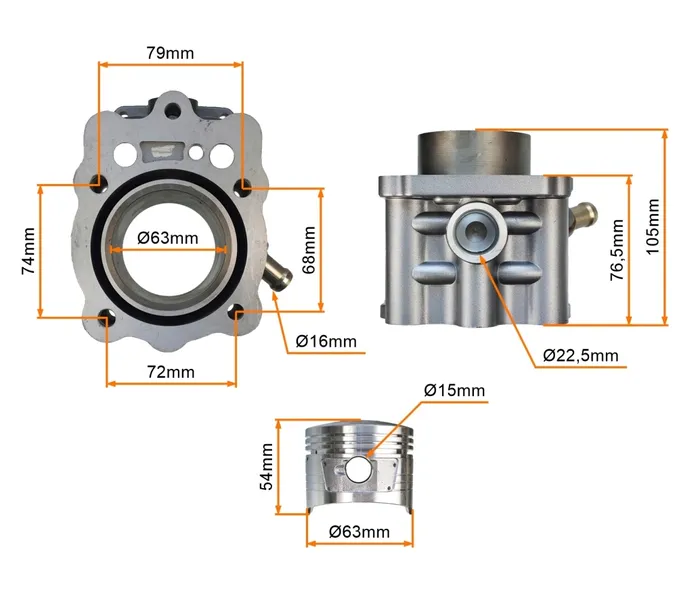 79mm

74mm

Ø63mm

68mm

Ø16mm

72mm

76,5mm

105mm

Ø22,5mm

Ø15mm

54mm

Ø63mm