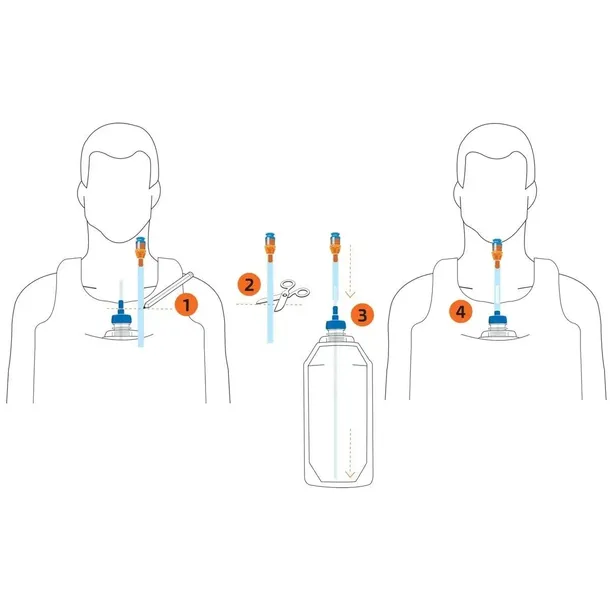 1
2
3
4