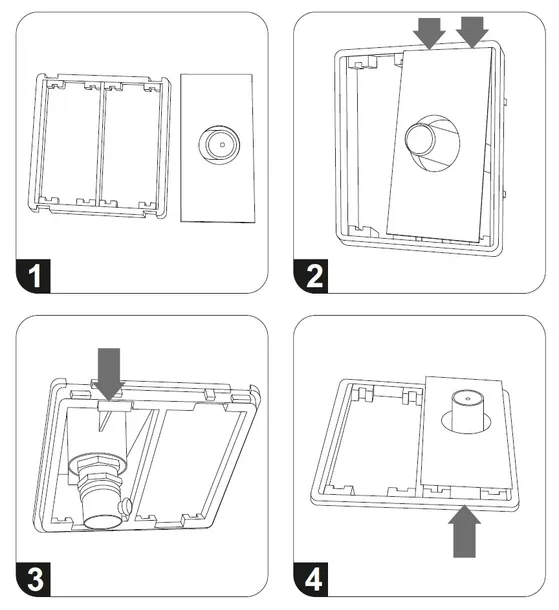 1

2

3

4