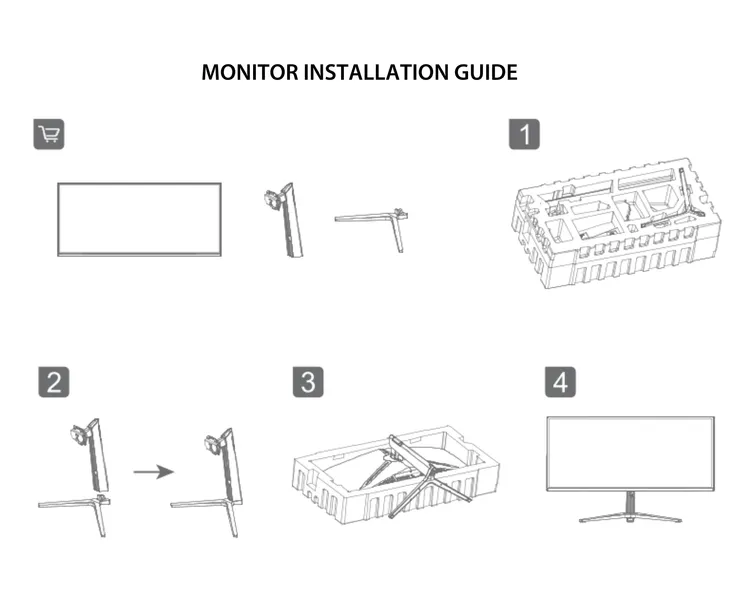 MONITOR INSTALLATION GUIDE

1

2

3

4