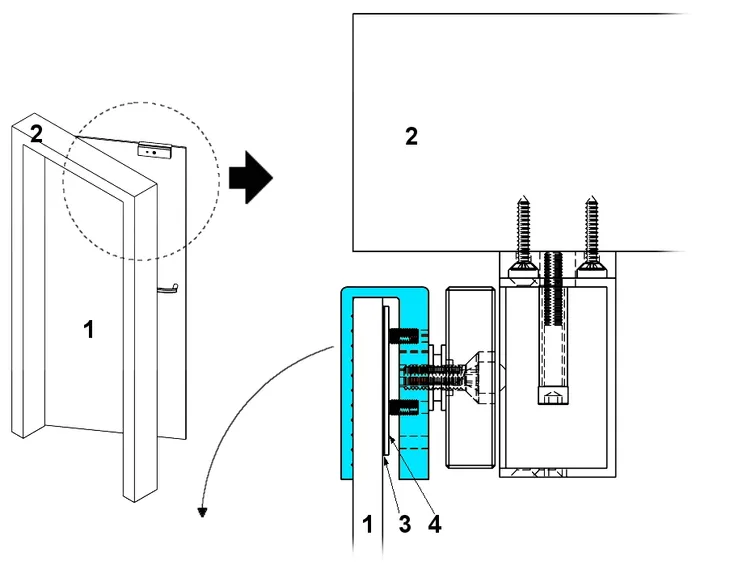 2
1
2
1
3
4