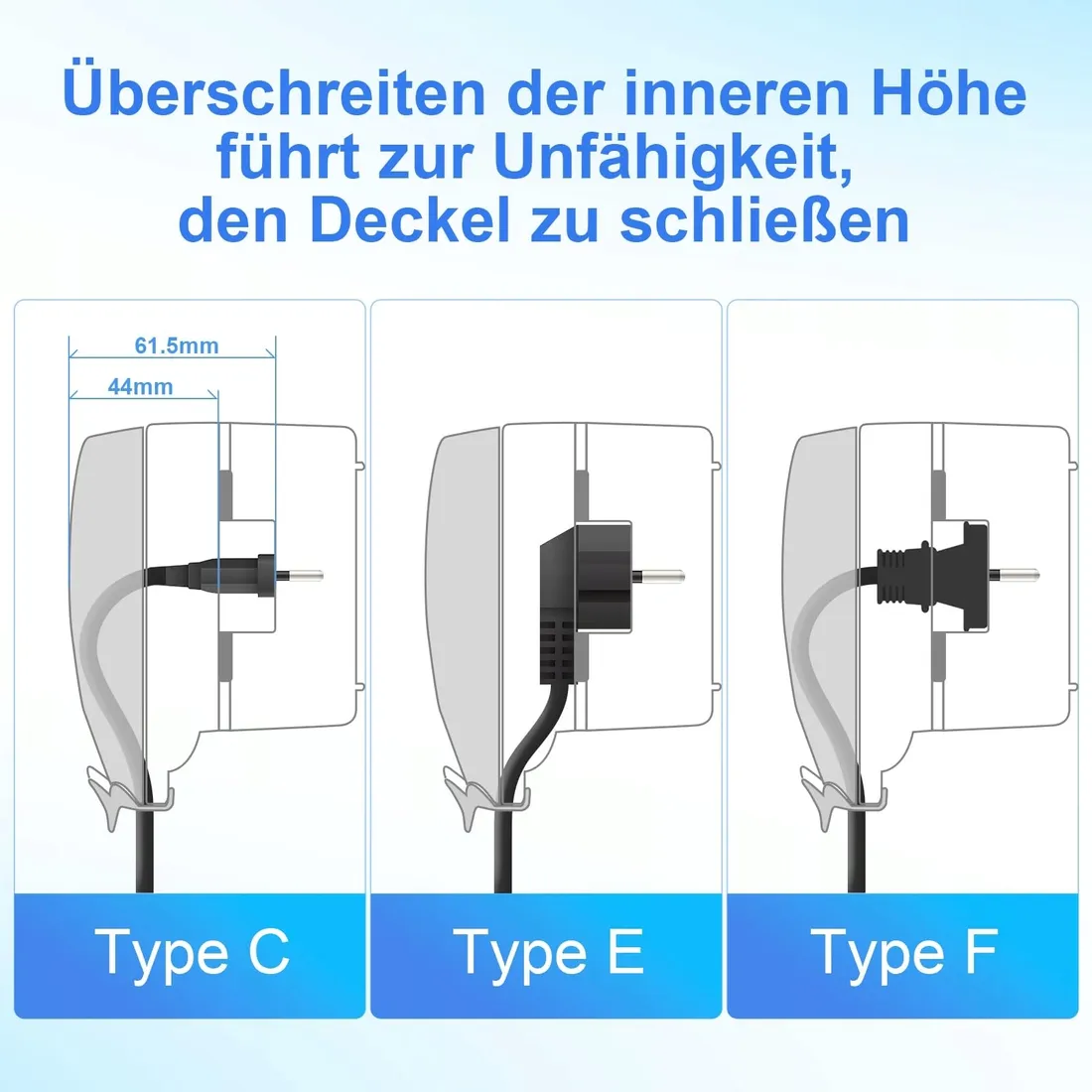 Überschreiten der inneren Höhe führt zur Unfähigkeit, den Deckel zu schließen

61.5mm

44mm

Type C

Type E

Type F