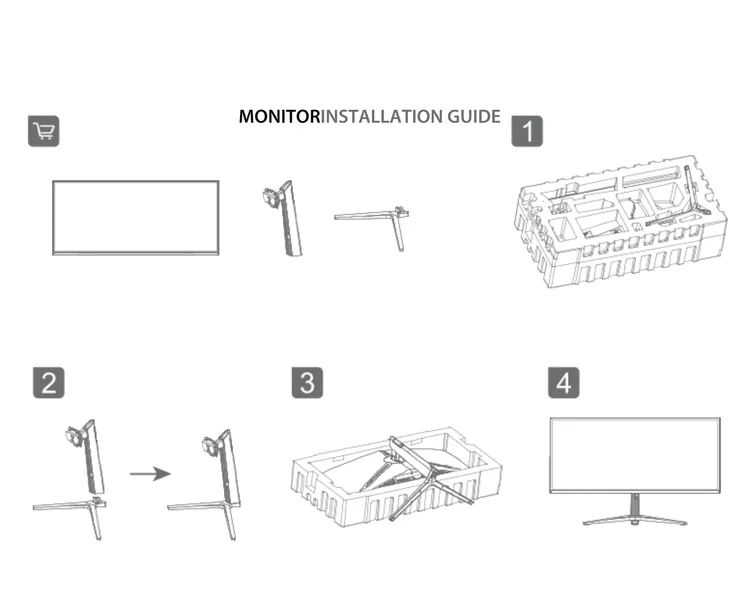 MONITORINSTALLATION GUIDE

1

2

3

4