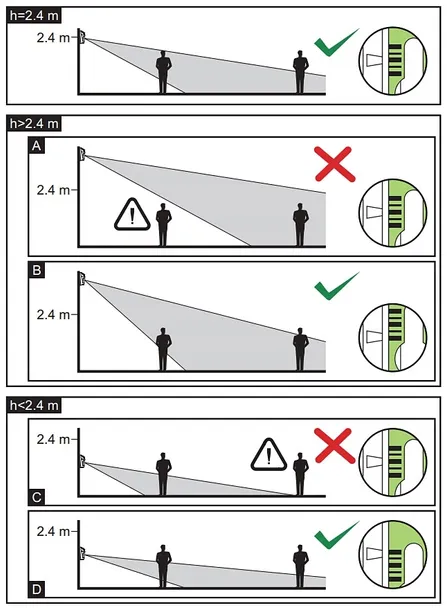 h=2.4 m
2.4 m
h>2.4 m
A
2.4 m
B
2.4 m
h<2.4 m
2.4 m
C
2.4 m
D