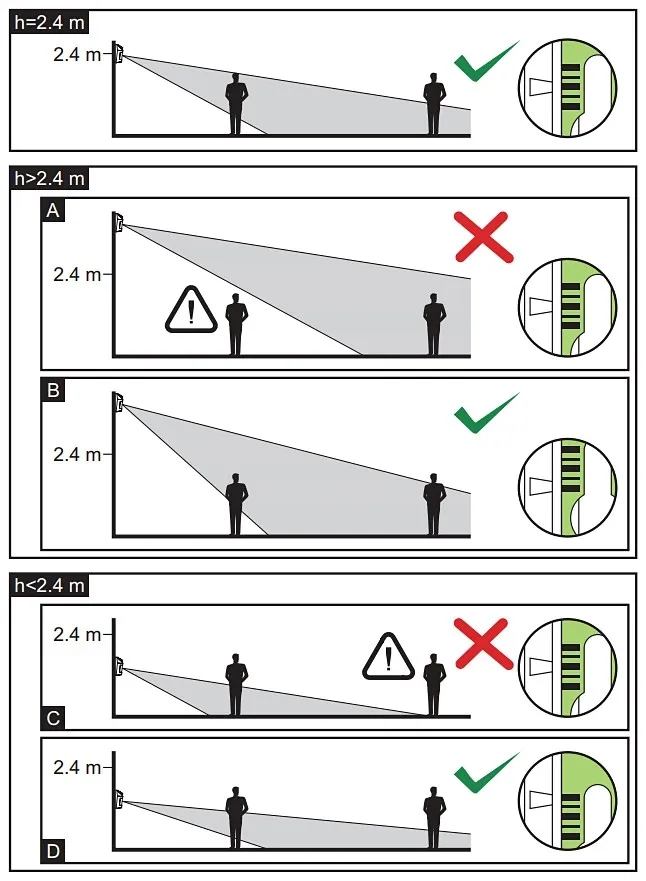 h=2.4 m

2.4 m

h>2.4 m

A

2.4 m

B

2.4 m

h<2.4 m

2.4 m

C

2.4 m

D