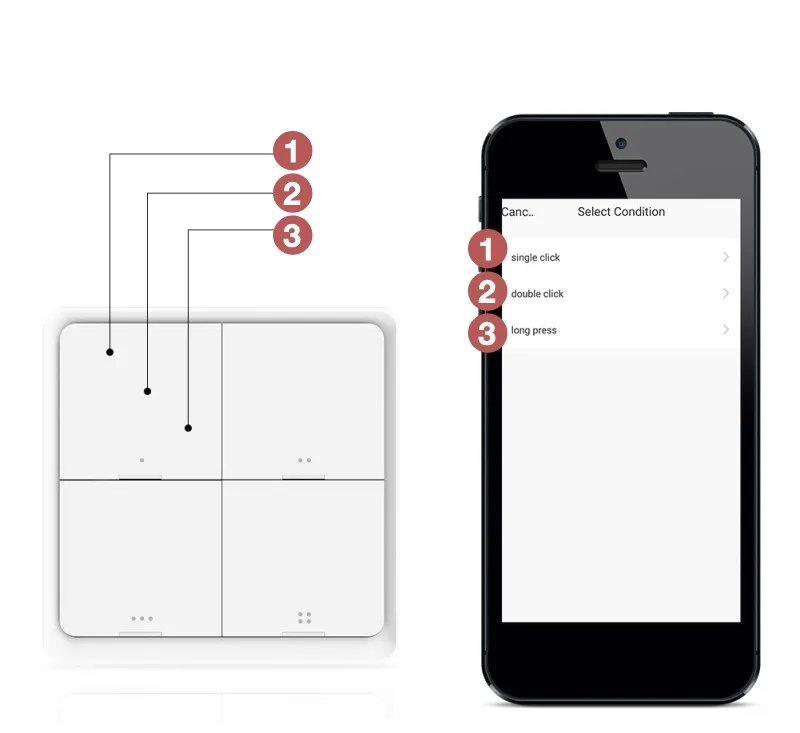 1
2
3

Canc.. Select Condition

1 single click >
2 double click >
3 long press >