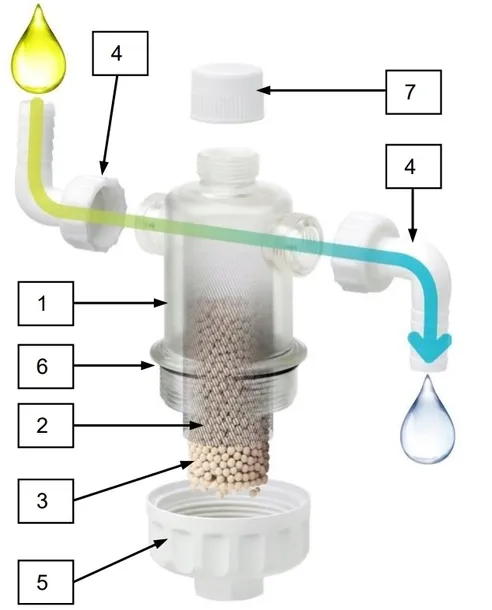 4
7
4
1
6
2
3
5